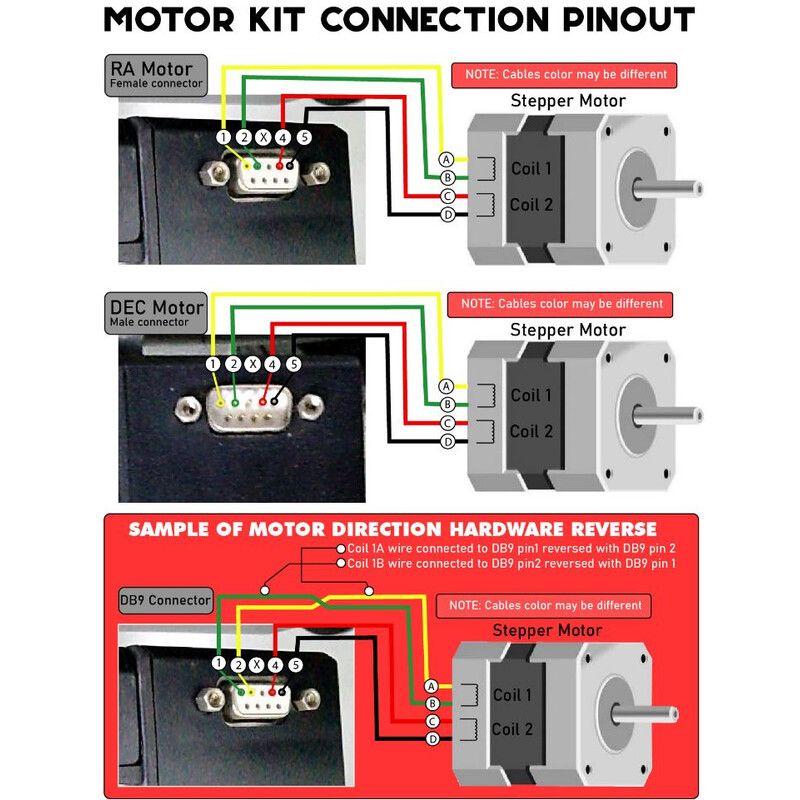 MOTOR KIT CONNECTION PINOUT

RA Motor
Female connector

NOTE: Cables color may be different

Stepper Motor

1 2 X 4 5

A
B
C
D

Coil 1
Coil 2

DEC Motor
Male connector

NOTE: Cables color may be different

Stepper Motor

1 2 X 4 5

A
B
C
D

Coil 1
Coil 2

SAMPLE OF MOTOR DIRECTION HARDWARE REVERSE

Coil 1A wire connected to DB9 pin1 reversed with DB9 pin 2
Coil 1B wire connected to DB9 pin2 reversed with DB9 pin 1

DB9 Connector

NOTE: Cables color may be different

Stepper Motor

1 2 X 4 5

A
B
C
D

Coil 1
Coil 2