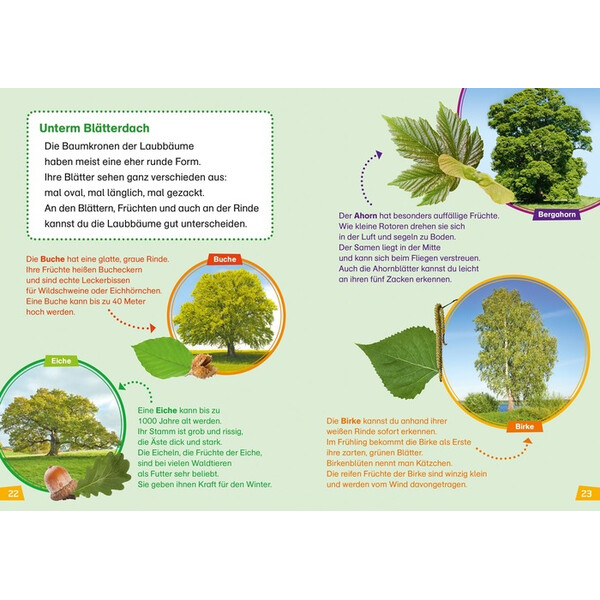 Unterm Blätterdach

Die Baumkronen der Laubbäume haben meist eine eher runde Form. Ihre Blätter sehen ganz verschieden aus: mal oval, mal länglich, mal gezackt. An den Blättern, Früchten und auch an der Rinde kannst du die Laubbäume gut unterscheiden.

Die Buche hat eine glatte, graue Rinde. Ihre Früchte heißen Bucheckern und sind echte Leckerbissen für Wildschweine oder Eichhörnchen. Eine Buche kann bis zu 40 Meter hoch werden.

Buche

Eiche

Eine Eiche kann bis zu 1000 Jahre alt werden. Ihr Stamm ist grob und rissig, die Äste dick und stark. Die Eicheln, die Früchte der Eiche, sind bei vielen Waldtieren als Futter sehr beliebt. Sie geben ihnen Kraft für den Winter.

22

Bergahorn

Der Ahorn hat besonders auffällige Früchte. Wie kleine Rotoren drehen sie sich in der Luft und segeln zu Boden. Der Samen liegt in der Mitte und kann sich beim Fliegen verstreuen. Auch die Ahornblätter kannst du leicht an ihren fünf Zacken erkennen.

Birke

Die Birke kannst du anhand ihrer weißen Rinde sofort erkennen. Im Frühling bekommt die Birke als Erste ihre zarten, grünen Blätter. Birkenblüten nennt man Kätzchen. Die reifen Früchte der Birke sind winzig klein und werden vom Wind davongetragen.

23