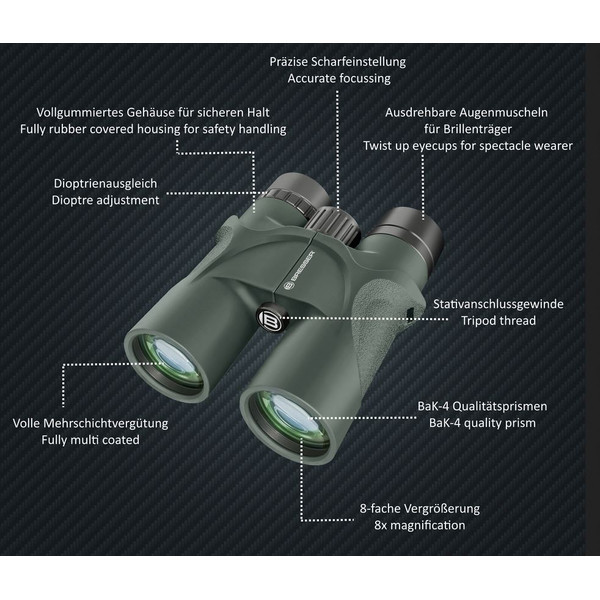 Präzise Scharfeinstellung
Accurate focussing

Vollgummiertes Gehäuse für sicheren Halt
Fully rubber covered housing for safety handling

Ausdrehbare Augenmuscheln
für Brillenträger
Twist up eyecups for spectacle wearer

Dioptrienausgleich
Dioptre adjustment

BRESSER

Stativanschlussgewinde
Tripod thread

Volle Mehrschichtvergütung
Fully multi coated

BaK-4 Qualitätsprismen
BaK-4 quality prism

8-fache Vergrößerung
8x magnification